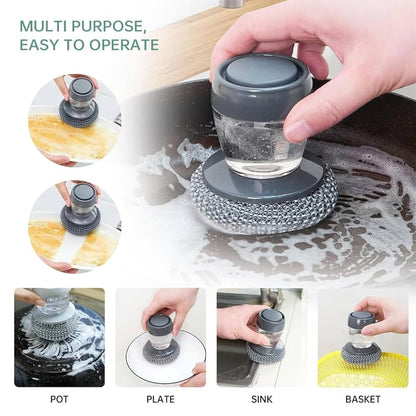 MULTI PURPOSE, EASY TO OPERATE

POT

PLATE

SINK

BASKET