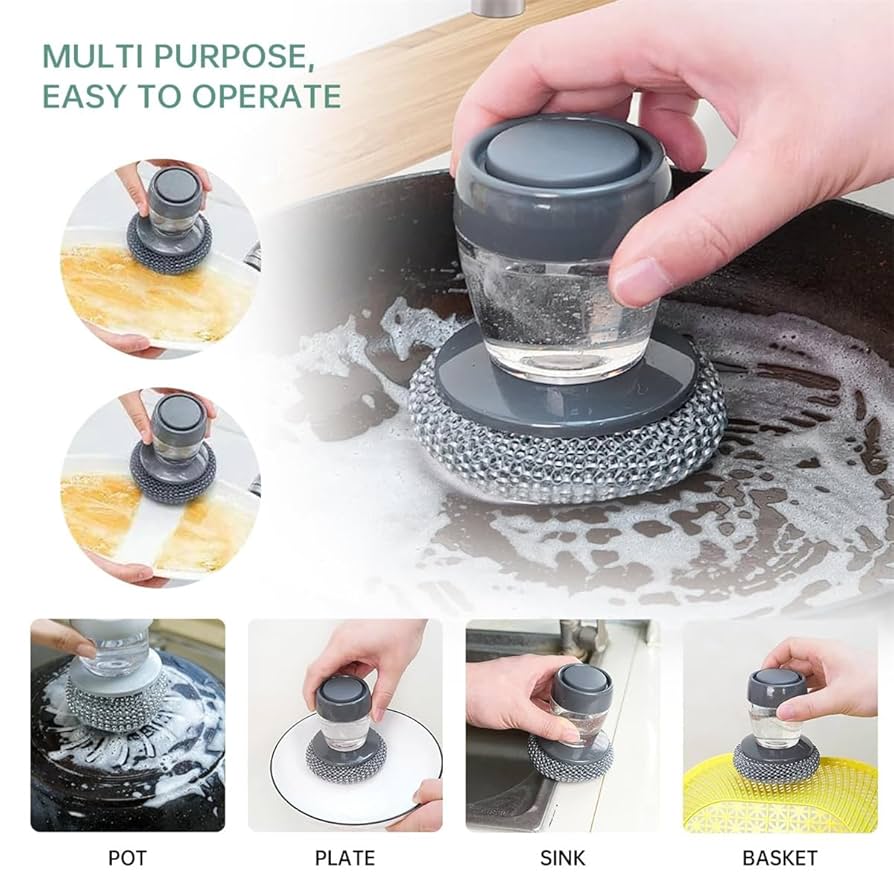 MULTI PURPOSE, EASY TO OPERATE

POT

PLATE

SINK

BASKET