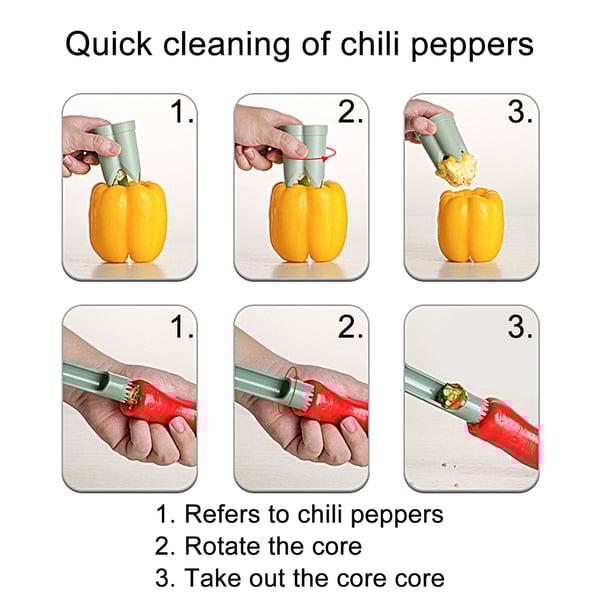 Quick cleaning of chili peppers

1.

2.

3.

1.

2.

3.

1. Refers to chili peppers
2. Rotate the core
3. Take out the core core