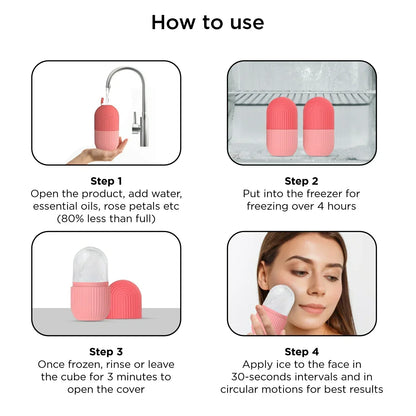 How to use

Step 1
Open the product, add water, essential oils, rose petals etc (80% less than full)

Step 2
Put into the freezer for freezing over 4 hours

Step 3
Once frozen, rinse or leave the cube for 3 minutes to open the cover

Step 4
Apply ice to the face in 30-seconds intervals and in circular motions for best results