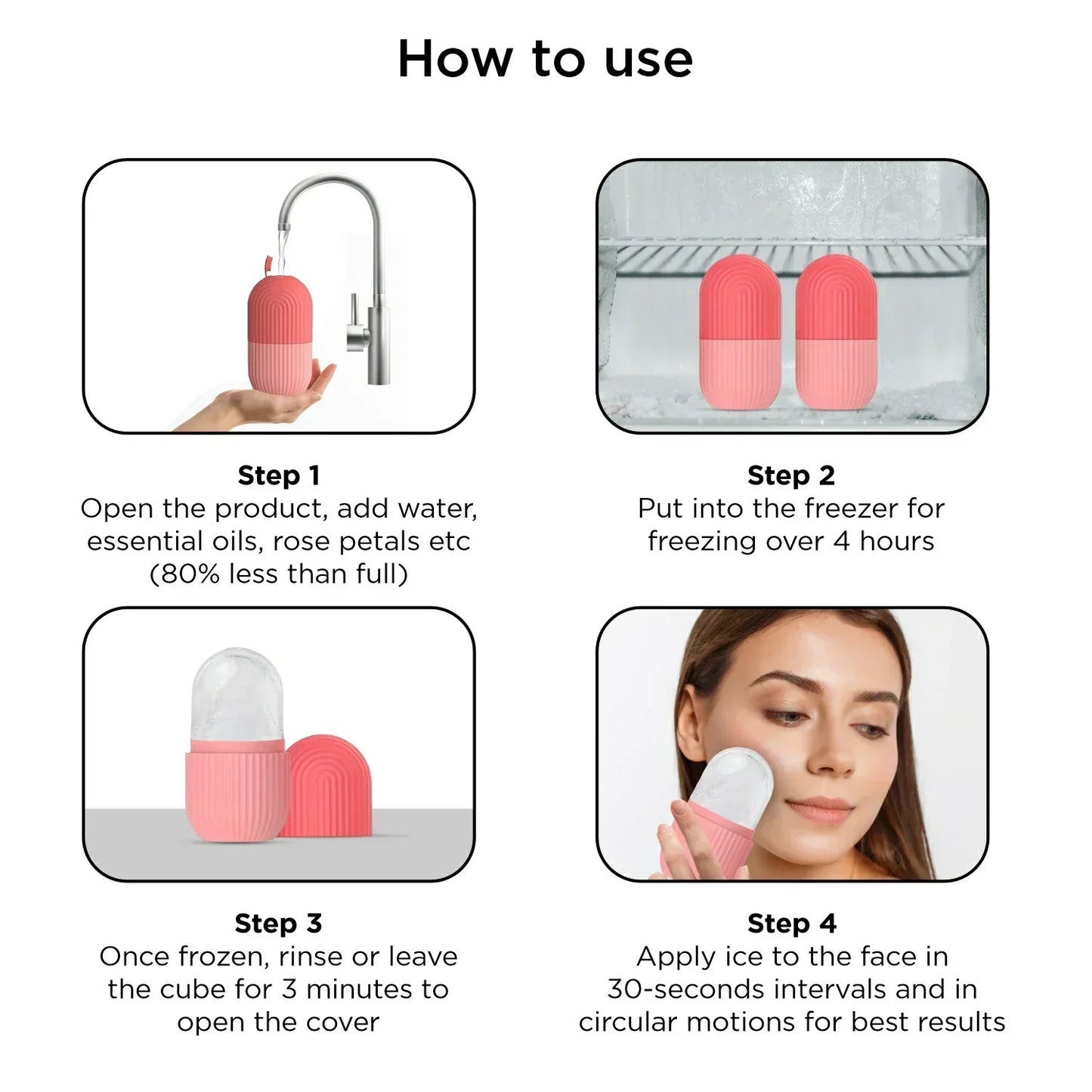 How to use

Step 1
Open the product, add water, essential oils, rose petals etc (80% less than full)

Step 2
Put into the freezer for freezing over 4 hours

Step 3
Once frozen, rinse or leave the cube for 3 minutes to open the cover

Step 4
Apply ice to the face in 30-seconds intervals and in circular motions for best results