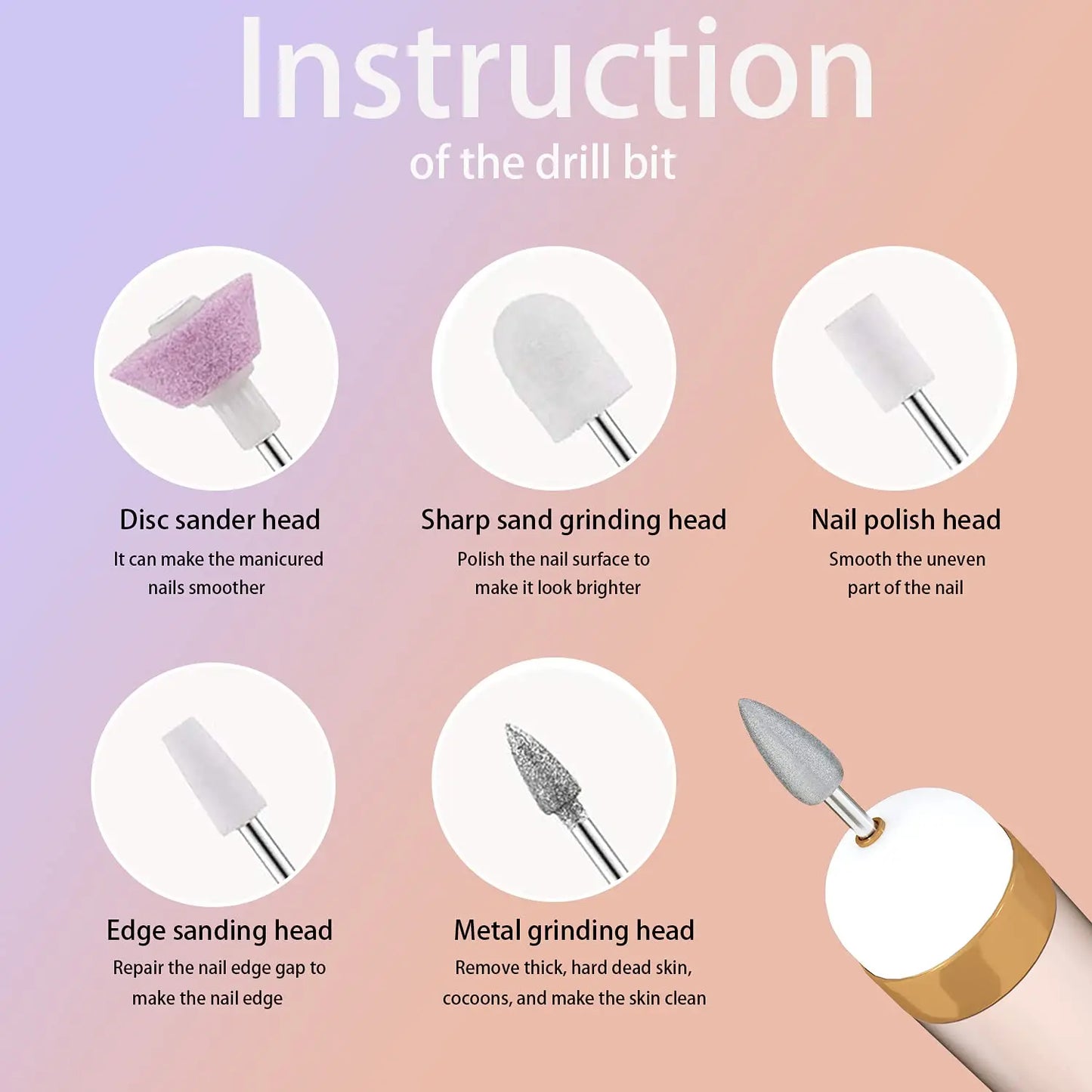 Instruction
of the drill bit

Disc sander head
It can make the manicured nails smoother

Sharp sand grinding head
Polish the nail surface to make it look brighter

Nail polish head
Smooth the uneven part of the nail

Edge sanding head
Repair the nail edge gap to make the nail edge

Metal grinding head
Remove thick, hard dead skin, cocoons, and make the skin clean