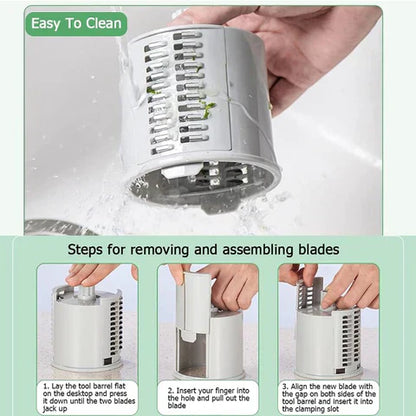 Easy To Clean

Steps for removing and assembling blades

1. Lay the tool barrel flat on the desktop and press it down until the two blades jack up

2. Insert your finger into the hole and pull out the blade

3. Align the new blade with the gap on both sides of the tool barrel and insert it into the clamping slot