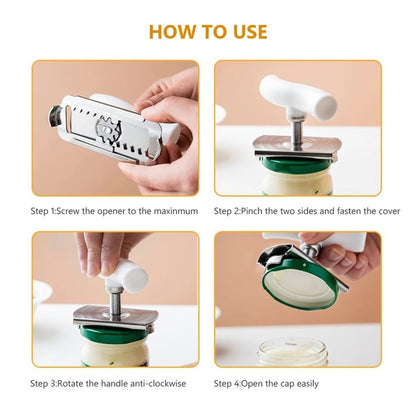 HOW TO USE

Step 1:Screw the opener to the maxinmum

Step 2:Pinch the two sides and fasten the cover

Step 3:Rotate the handle anti-clockwise

Step 4:Open the cap easily