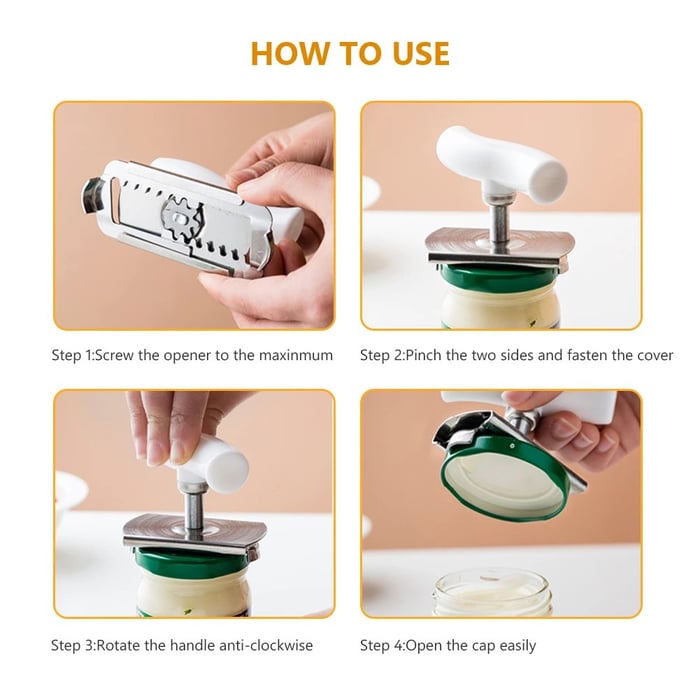 HOW TO USE

Step 1:Screw the opener to the maxinmum

Step 2:Pinch the two sides and fasten the cover

Step 3:Rotate the handle anti-clockwise

Step 4:Open the cap easily