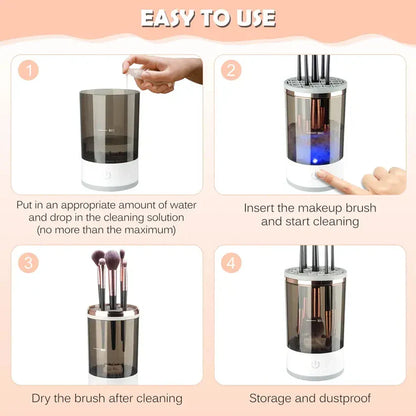 EASY TO USE

1

Put in an appropriate amount of water and drop in the cleaning solution (no more than the maximum)

2

Insert the makeup brush and start cleaning

3

Dry the brush after cleaning

4

Storage and dustproof