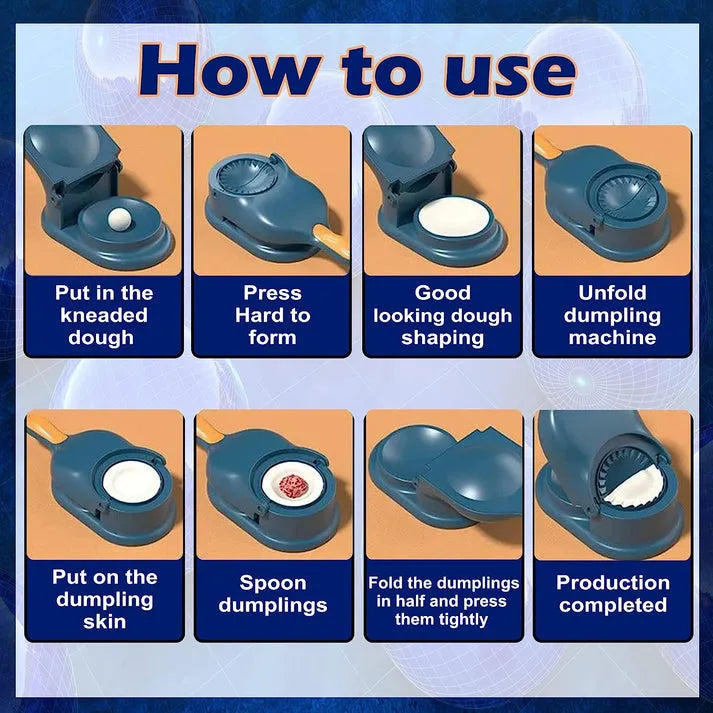 How to use

Put in the kneaded dough

Press Hard to form

Good looking dough shaping

Unfold dumpling machine

Put on the dumpling skin

Spoon dumplings

Fold the dumplings in half and press them tightly

Production completed