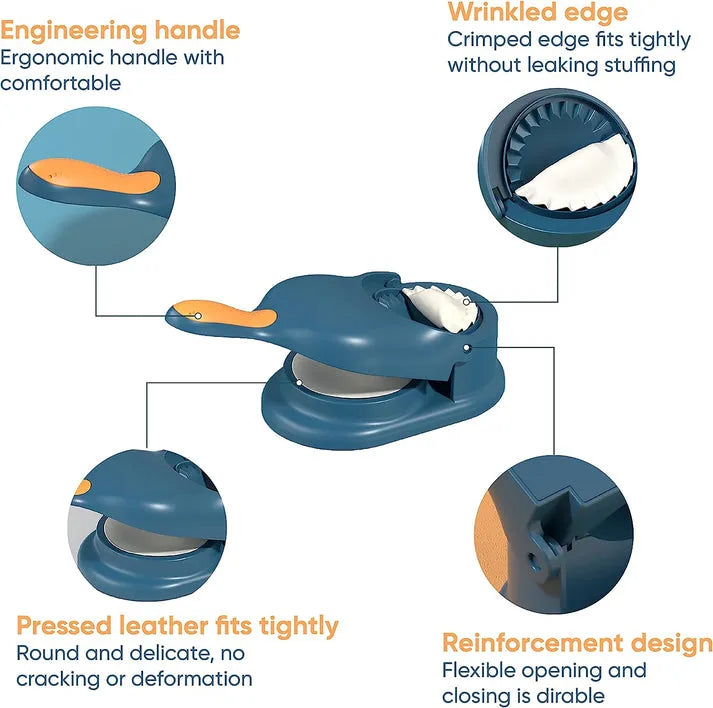 Engineering handle
Ergonomic handle with comfortable

Wrinkled edge
Crimped edge fits tightly without leaking stuffing

Pressed leather fits tightly
Round and delicate, no cracking or deformation

Reinforcement design
Flexible opening and closing is dirable