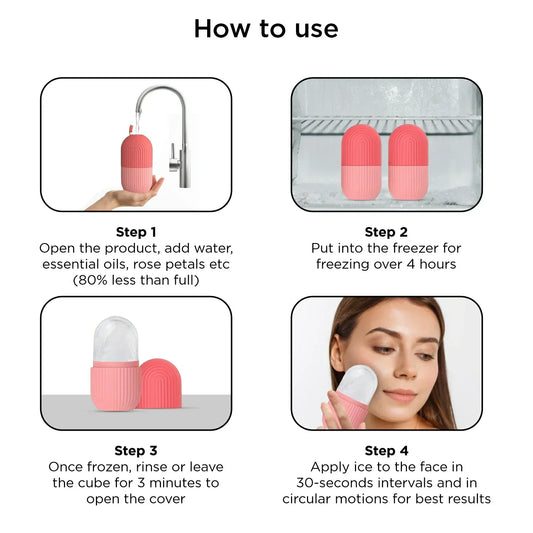 How to use

Step 1
Open the product, add water, essential oils, rose petals etc (80% less than full)

Step 2
Put into the freezer for freezing over 4 hours

Step 3
Once frozen, rinse or leave the cube for 3 minutes to open the cover

Step 4
Apply ice to the face in 30-seconds intervals and in circular motions for best results