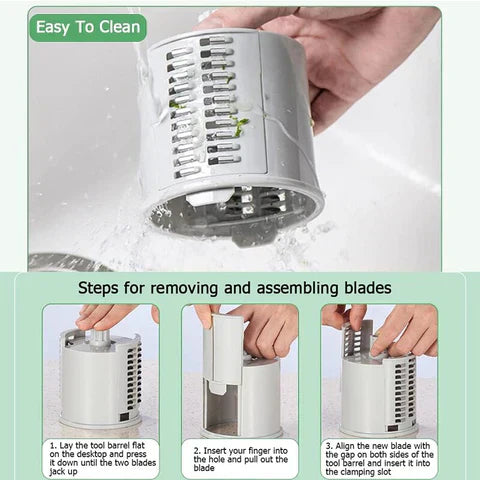 Easy To Clean

Steps for removing and assembling blades

1. Lay the tool barrel flat on the desktop and press it down until the two blades jack up

2. Insert your finger into the hole and pull out the blade

3. Align the new blade with the gap on both sides of the tool barrel and insert it into the clamping slot